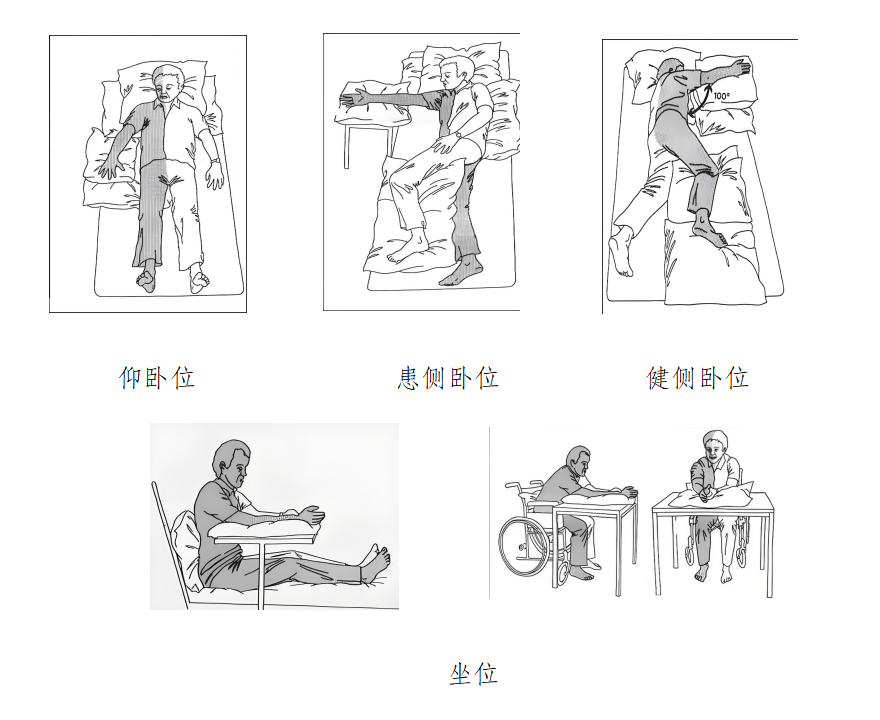 100°

仰卧位

患侧卧位

健侧卧位

坐位